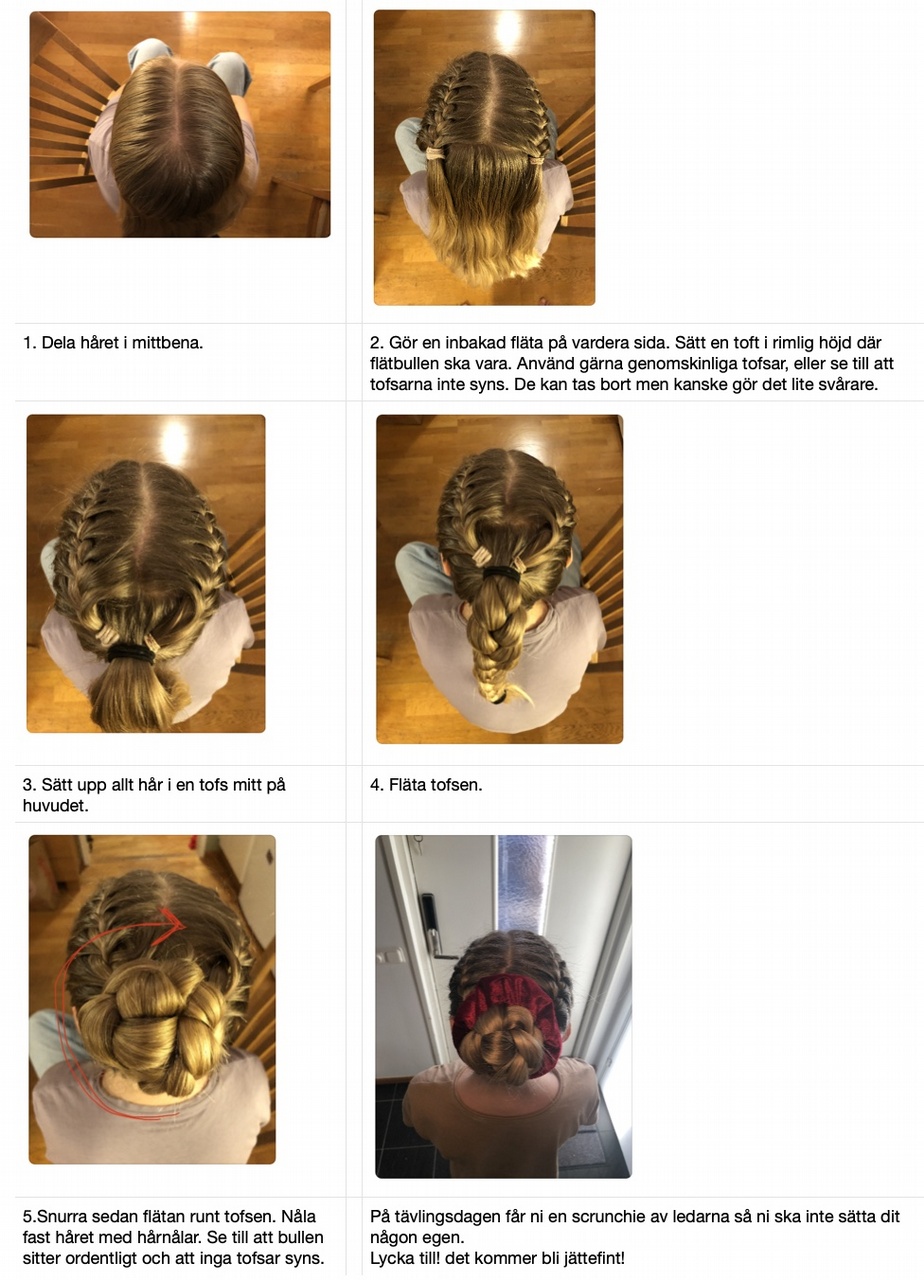 1. Dela håret i mittbena.

2. Gör en inbakad fläta på vardera sida. Sätt en toft i rimlig höjd där flätbullen ska vara. Använd gärna genomskinliga tofsar, eller se till att tofsarna inte syns. De kan tas bort men kanske gör det lite svårare.

3. Sätt upp allt hår i en tofs mitt på huvudet.

4. Fläta tofsen.

5.Snurra sedan flätan runt tofsen. Nåla fast håret med hårnålar. Se till att bullen sitter ordentligt och att inga tofsar syns.

På tävlingsdagen får ni en scrunchie av ledarna så ni ska inte sätta dit någon egen.
Lycka till! det kommer bli jättefint!